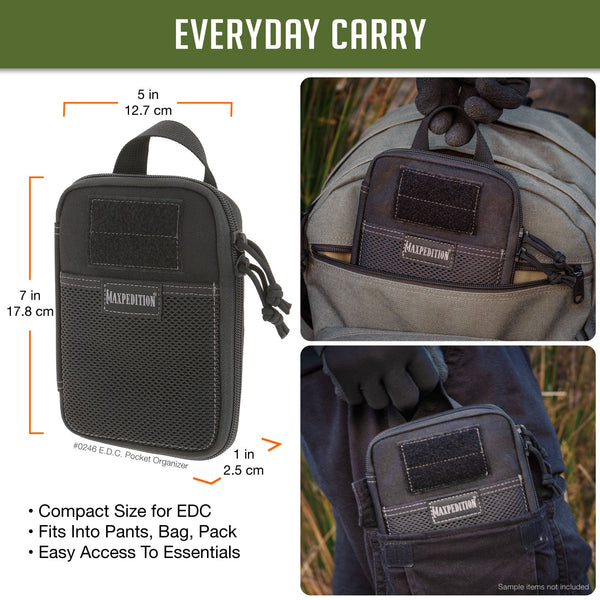 EVERYDAY CARRY

5 in
12.7 cm

7 in
17.8 cm

MAXPEDITION

#0246 E.D.C. Pocket Organizer

1 in
2.5 cm

• Compact Size for EDC
• Fits Into Pants, Bag, Pack
• Easy Access To Essentials

MAXPEDITION

MAXPEDITION

Sample items not included