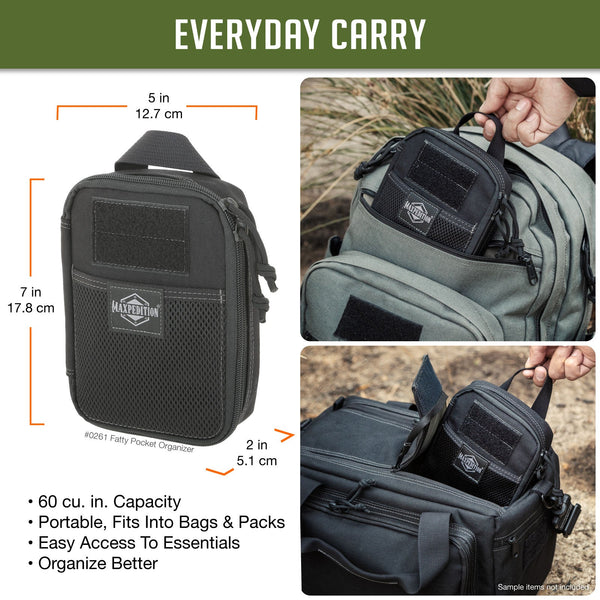 EVERYDAY CARRY

5 in
12.7 cm

7 in
17.8 cm

MAXPEDITION

#0261 Fatty Pocket Organizer

2 in
5.1 cm

• 60 cu. in. Capacity
• Portable, Fits Into Bags & Packs
• Easy Access To Essentials
• Organize Better

MAXPEDITION

MAXPEDITION

Sample items not included