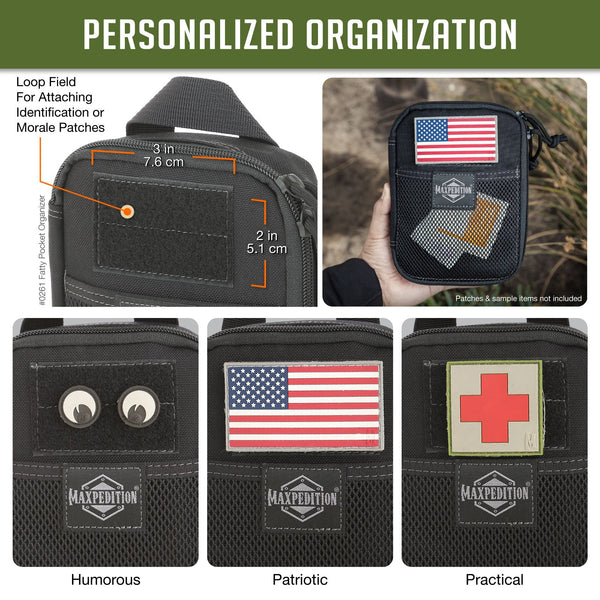 PERSONALIZED ORGANIZATION

Loop Field For Attaching Identification or Morale Patches

3 in
7.6 cm

2 in
5.1 cm

#0261 Fatty Pocket Organizer

MAXPEDITION

Patches & sample items not included

MAXPEDITION

MAXPEDITION

MAXPEDITION

Humorous

Patriotic

Practical