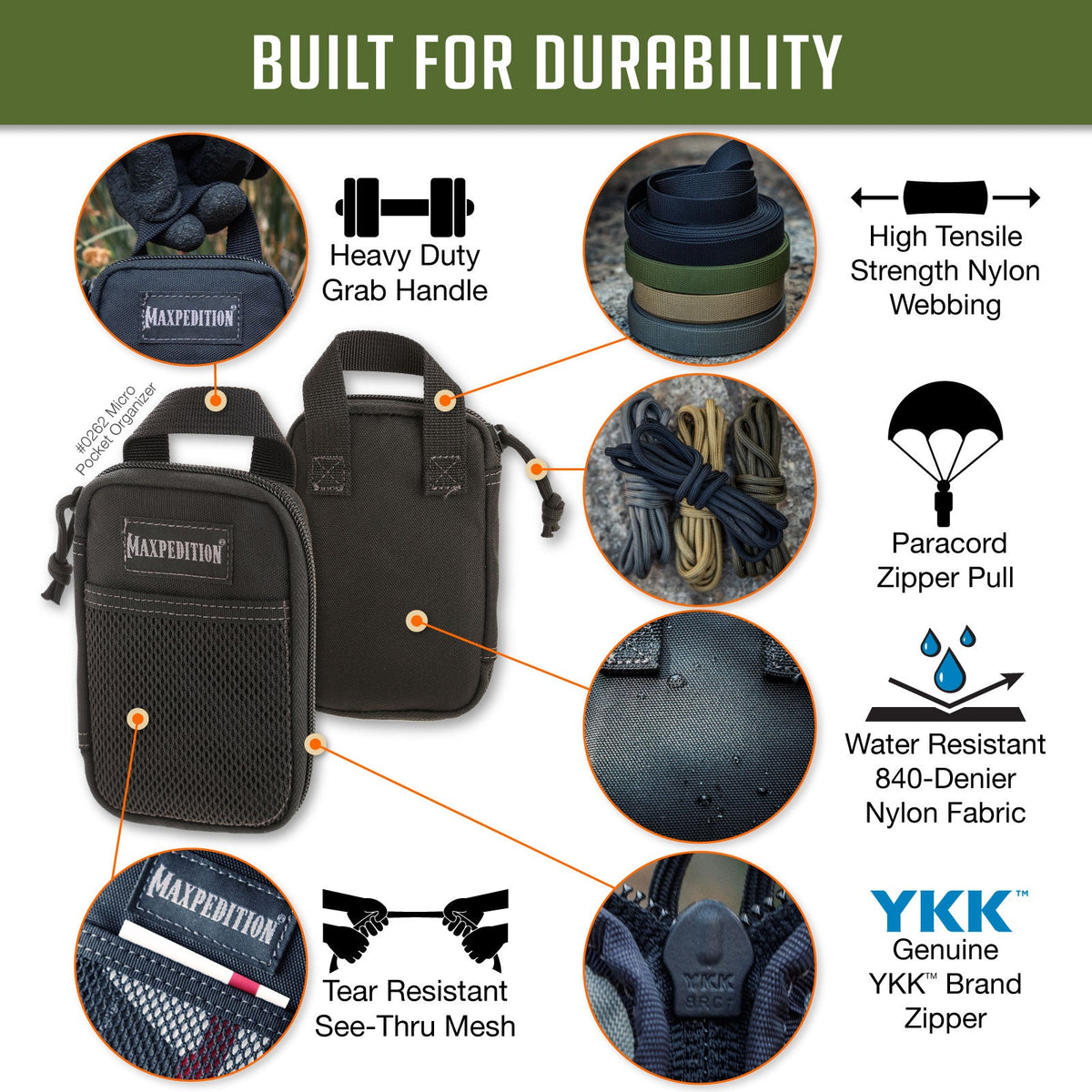 BUILT FOR DURABILITY

MAXPEDITION

Heavy Duty Grab Handle

High Tensile Strength Nylon Webbing

#0262 Micro Pocket Organizer

MAXPEDITION

Paracord Zipper Pull

Water Resistant 840-Denier Nylon Fabric

MAXPEDITION

Tear Resistant See-Thru Mesh

YKK

YKK™ Genuine YKK™ Brand Zipper