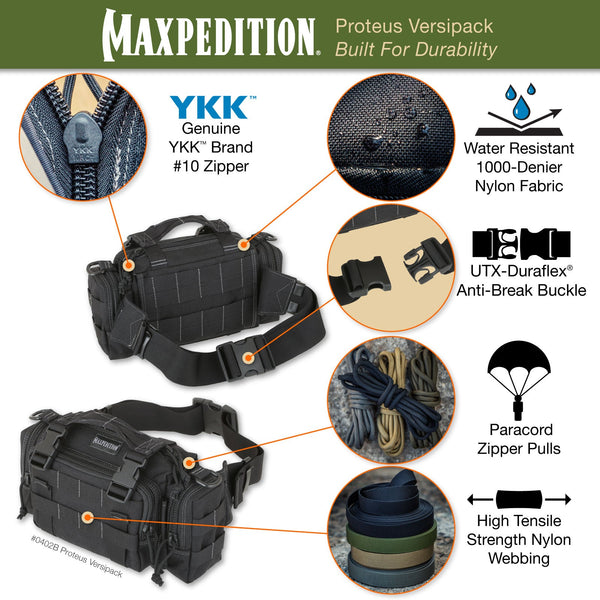 MAXPEDITION®

Proteus Versipack
Built For Durability

YKK™
Genuine YKK™ Brand #10 Zipper

Water Resistant 1000-Denier Nylon Fabric

UTX-Duraflex® Anti-Break Buckle

Paracord Zipper Pulls

High Tensile Strength Nylon Webbing

MAXPEDITION

#0402B Proteus Versipack