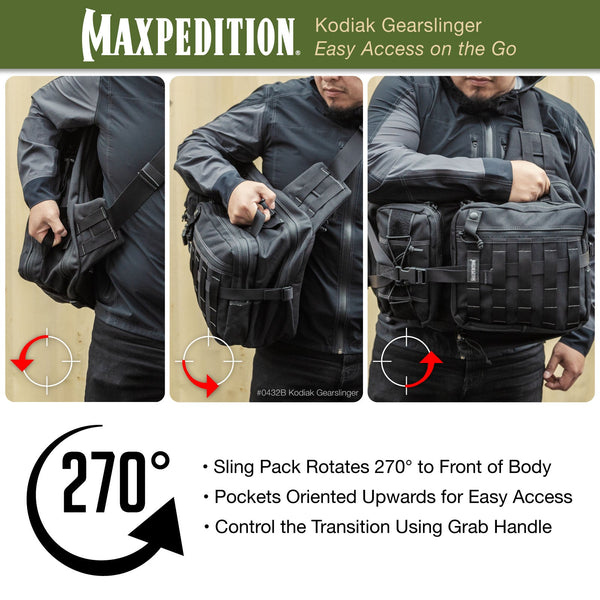 MAXPEDITION. Kodiak Gearslinger
Easy Access on the Go

#0432B Kodiak Gearslinger

270°

• Sling Pack Rotates 270° to Front of Body
• Pockets Oriented Upwards for Easy Access
• Control the Transition Using Grab Handle