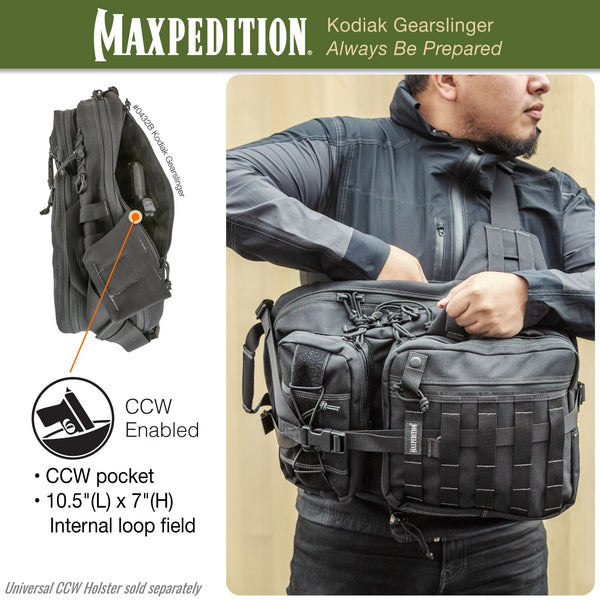 MAXPEDITION.

Kodiak Gearslinger
Always Be Prepared

#0432B Kodiak Gearslinger

CCW Enabled

• CCW pocket
• 10.5"(L) x 7"(H) Internal loop field

MAXPEDITION

Universal CCW Holster sold separately