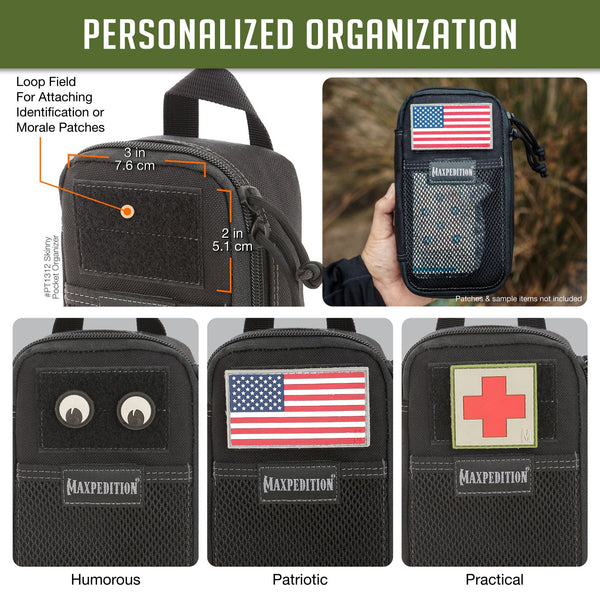 PERSONALIZED ORGANIZATION

Loop Field For Attaching Identification or Morale Patches

3 in
7.6 cm

2 in
5.1 cm

#PT1312 Skinny Pocket Organizer

MAXPEDITION

Patches & sample items not included

MAXPEDITION

MAXPEDITION

MAXPEDITION

Humorous

Patriotic

Practical