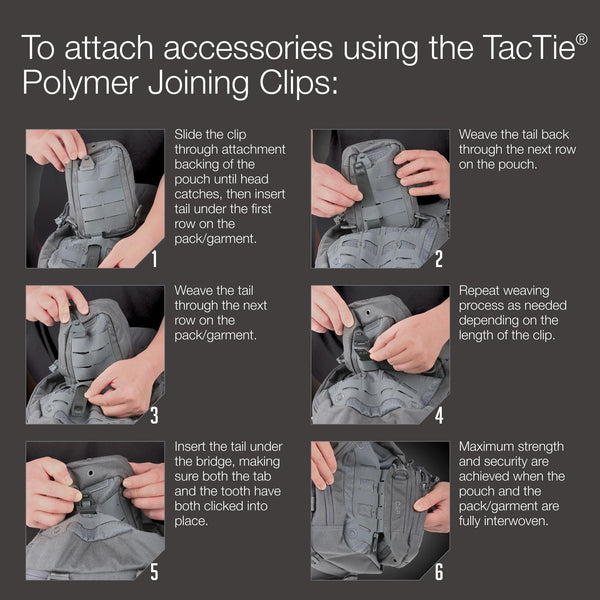 To attach accessories using the TacTie® Polymer Joining Clips:

1

Slide the clip through attachment backing of the pouch until head catches, then insert tail under the first row on the pack/garment.

2

Weave the tail back through the next row on the pouch.

3

Weave the tail through the next row on the pack/garment.

4

Repeat weaving process as needed depending on the length of the clip.

5

Insert the tail under the bridge, making sure both the tab and the tooth have both clicked into place.

6

Maximum strength and security are achieved when the pouch and the pack/garment are fully interwoven.