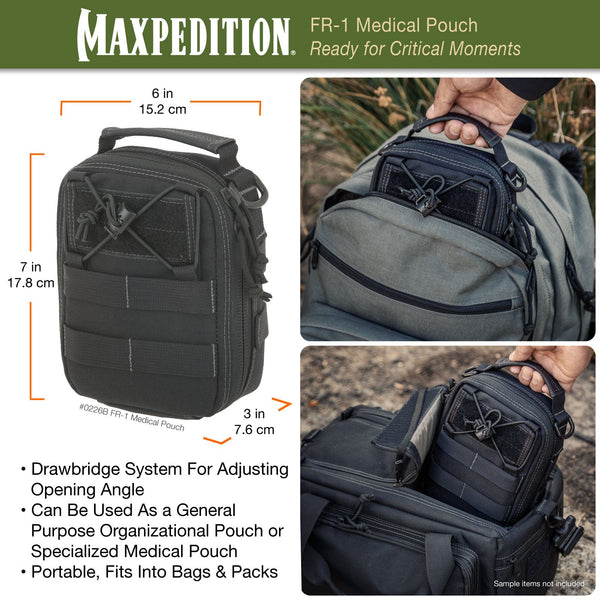 MAXPEDITION®

FR-1 Medical Pouch
Ready for Critical Moments

6 in
15.2 cm

7 in
17.8 cm

#0226B FR-1 Medical Pouch

3 in
7.6 cm

• Drawbridge System For Adjusting Opening Angle
• Can Be Used As a General Purpose Organizational Pouch or Specialized Medical Pouch
• Portable, Fits Into Bags & Packs

Sample items not included