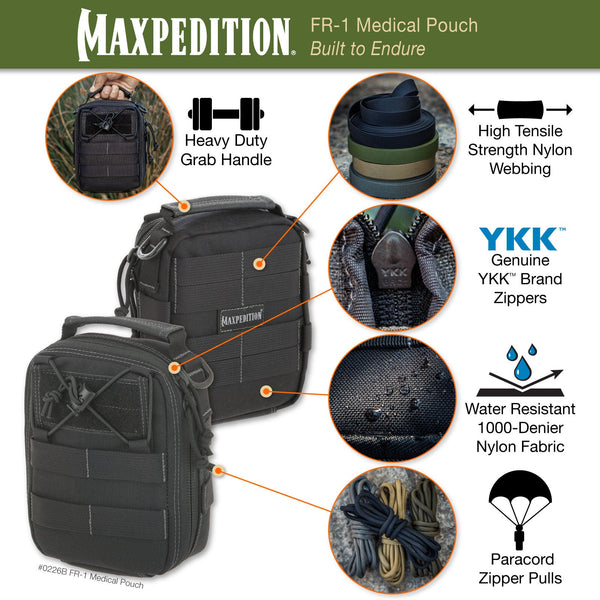 MAXPEDITION®

FR-1 Medical Pouch
Built to Endure

Heavy Duty Grab Handle

High Tensile Strength Nylon Webbing

YKK™
Genuine YKK™ Brand Zippers

YKK

MAXPEDITION

Water Resistant 1000-Denier Nylon Fabric

Paracord Zipper Pulls

#0226B FR-1 Medical Pouch