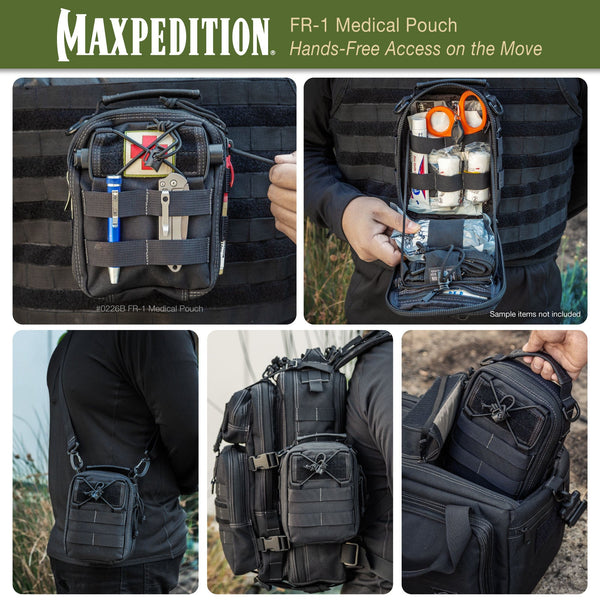 MAXPEDITION®

FR-1 Medical Pouch
Hands-Free Access on the Move

#0226B FR-1 Medical Pouch

Sample items not included