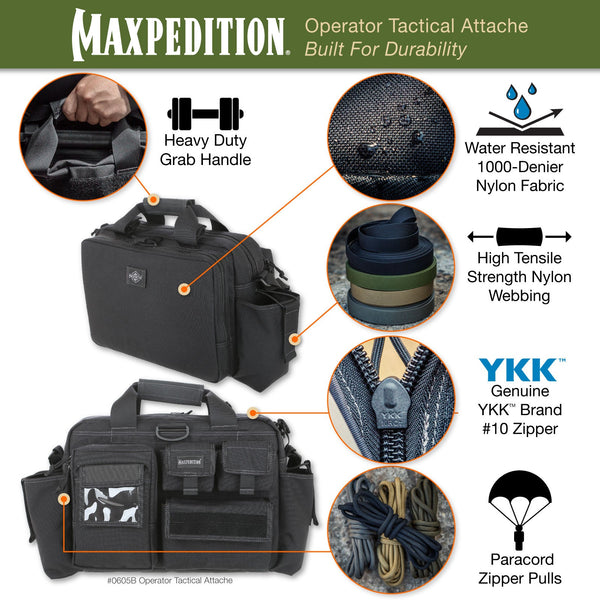 MAXPEDITION® Operator Tactical Attache
Built For Durability

Heavy Duty Grab Handle

Water Resistant 1000-Denier Nylon Fabric

High Tensile Strength Nylon Webbing

YKK™
Genuine YKK™ Brand #10 Zipper

Paracord Zipper Pulls

MAXPEDITION

#0605B Operator Tactical Attache