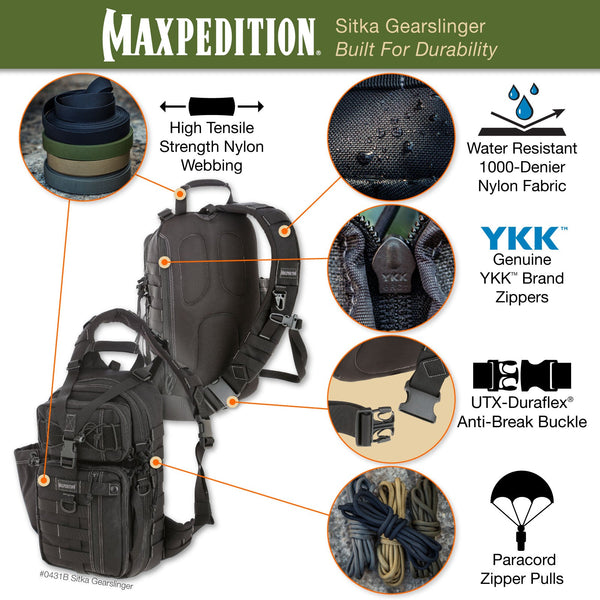 MAXPEDITION®

Sitka Gearslinger
Built For Durability

High Tensile Strength Nylon Webbing

Water Resistant 1000-Denier Nylon Fabric

YKK™
Genuine YKK™ Brand Zippers

YKK

UTX-Duraflex® Anti-Break Buckle

Paracord Zipper Pulls

#0431B Sitka Gearslinger