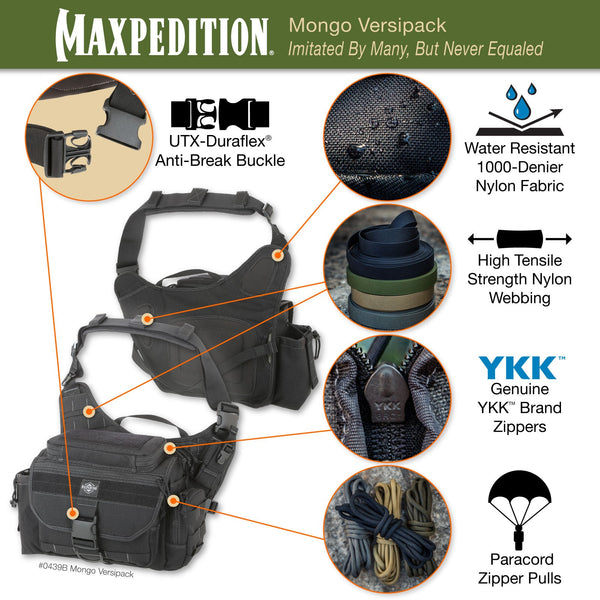 MAXPEDITION®

Mongo Versipack
Imitated By Many, But Never Equaled

UTX-Duraflex®
Anti-Break Buckle

Water Resistant
1000-Denier
Nylon Fabric

High Tensile
Strength Nylon
Webbing

YKK™
Genuine
YKK™ Brand
Zippers

YKK

Paracord
Zipper Pulls

#0439B Mongo Versipack