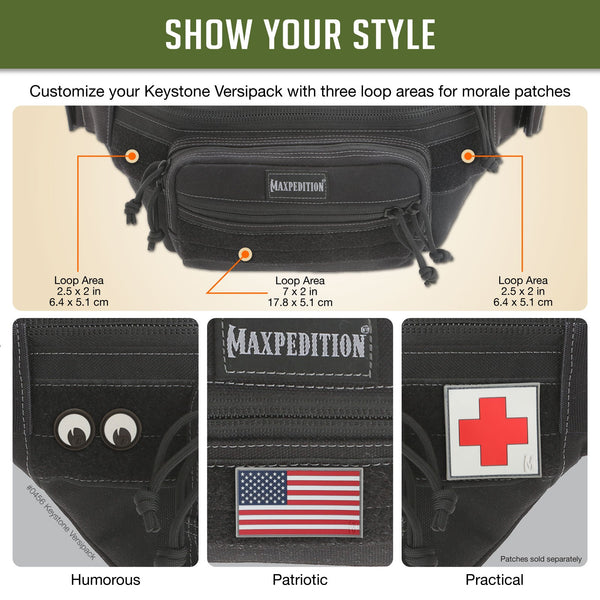 SHOW YOUR STYLE

Customize your Keystone Versipack with three loop areas for morale patches

MAXPEDITION

Loop Area
2.5 x 2 in
6.4 x 5.1 cm

Loop Area
7 x 2 in
17.8 x 5.1 cm

Loop Area
2.5 x 2 in
6.4 x 5.1 cm

#0456 Keystone Versipack

MAXPEDITION

Patches sold separately

Humorous

Patriotic

Practical