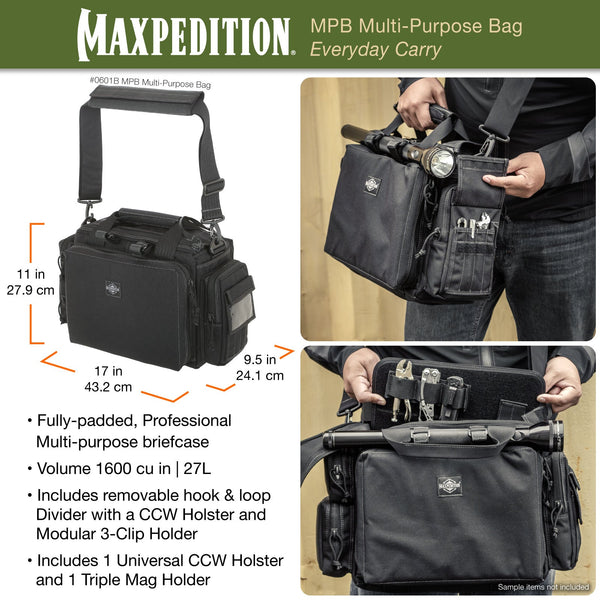 MAXPEDITION®

MPB Multi-Purpose Bag
Everyday Carry

#0601B MPB Multi-Purpose Bag

11 in
27.9 cm

17 in
43.2 cm

9.5 in
24.1 cm

• Fully-padded, Professional Multi-purpose briefcase

• Volume 1600 cu in | 27L

• Includes removable hook & loop Divider with a CCW Holster and Modular 3-Clip Holder

• Includes 1 Universal CCW Holster and 1 Triple Mag Holder

Sample items not included