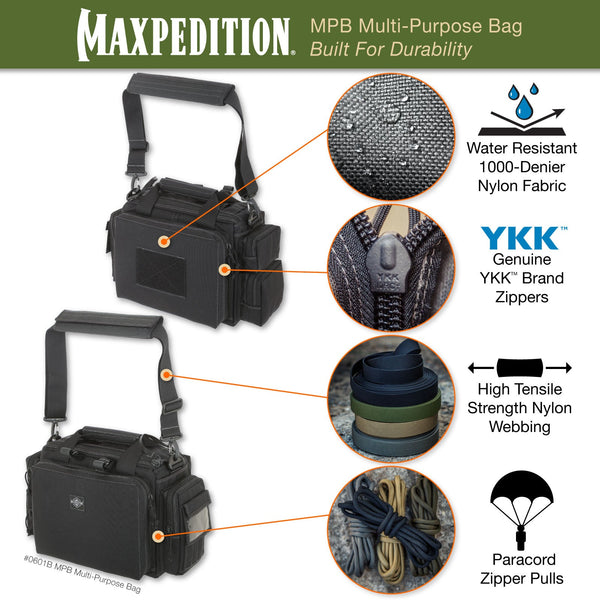 MAXPEDITION®

MPB Multi-Purpose Bag
Built For Durability

Water Resistant 1000-Denier Nylon Fabric

YKK™
Genuine YKK™ Brand Zippers

YKK

High Tensile Strength Nylon Webbing

Paracord Zipper Pulls

#0601B MPB Multi-Purpose Bag