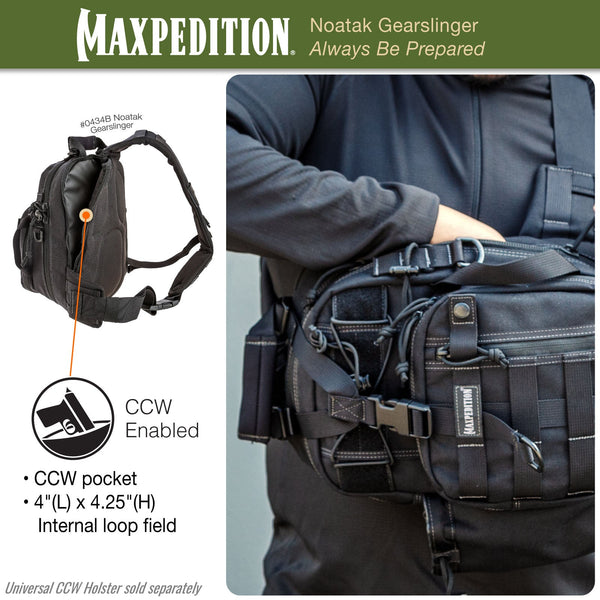 MAXPEDITION® Noatak Gearslinger
Always Be Prepared

#0434B Noatak Gearslinger

CCW Enabled

• CCW pocket
• 4"(L) x 4.25"(H) Internal loop field

MAXPEDITION

Universal CCW Holster sold separately