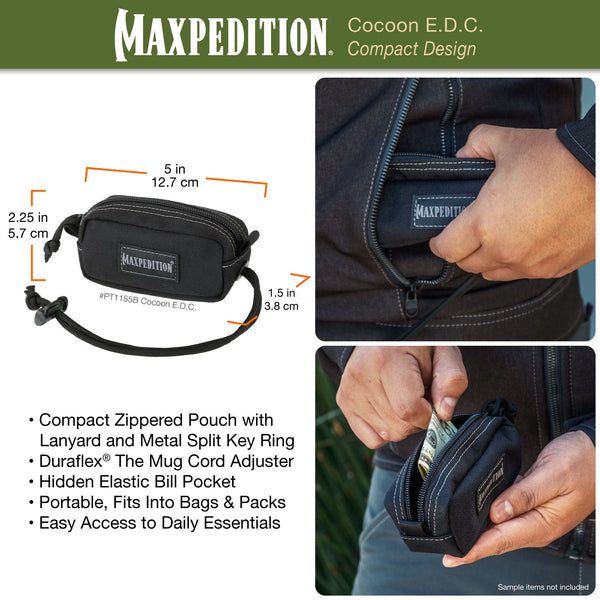 MAXPEDITION® Cocoon E.D.C.
Compact Design

5 in
12.7 cm

2.25 in
5.7 cm

MAXPEDITION

#PT1155B Cocoon E.D.C.

1.5 in
3.8 cm

MAXPEDITION

MAXPEDITION

• Compact Zippered Pouch with Lanyard and Metal Split Key Ring
• Duraflex® The Mug Cord Adjuster
• Hidden Elastic Bill Pocket
• Portable, Fits Into Bags & Packs
• Easy Access to Daily Essentials

Sample items not included