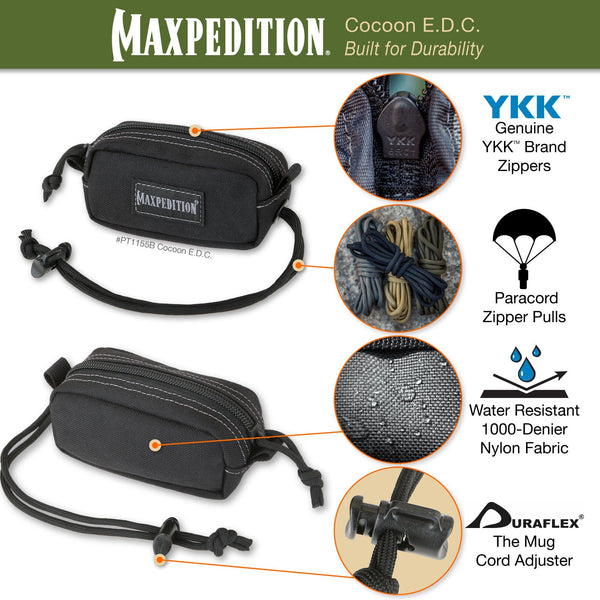 MAXPEDITION®

Cocoon E.D.C.
Built for Durability

MAXPEDITION®

#PT1155B Cocoon E.D.C.

YKK

YKK™
Genuine YKK™ Brand Zippers

Paracord Zipper Pulls

Water Resistant 1000-Denier Nylon Fabric

DURAFLEX®
The Mug Cord Adjuster