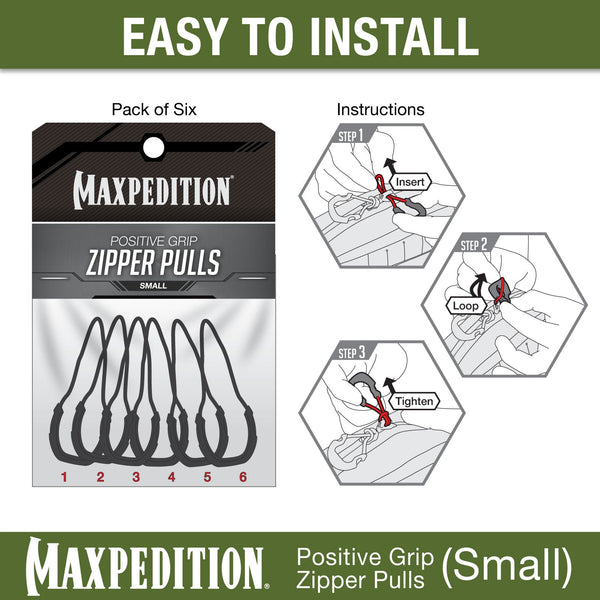 EASY TO INSTALL

Pack of Six

MAXPEDITION®

POSITIVE GRIP
ZIPPER PULLS
SMALL

1 2 3 4 5 6

Instructions

STEP 1
Insert

STEP 2
Loop

STEP 3
Tighten

MAXPEDITION® Positive Grip Zipper Pulls (Small)